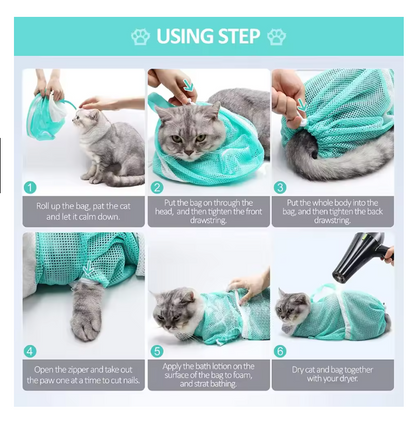 USING STEP

1
Roll up the bag, pat the cat and let it calm down.

2
Put the bag on through the head, and then tighten the front drawstring.

3
Put the whole body into the bag, and then tighten the back drawstring.

4
Open the zipper and take out the paw one at a time to cut nails.

5
Apply the bath lotion on the surface of the bag to foam, and strat bathing.

6
Dry cat and bag together with your dryer.